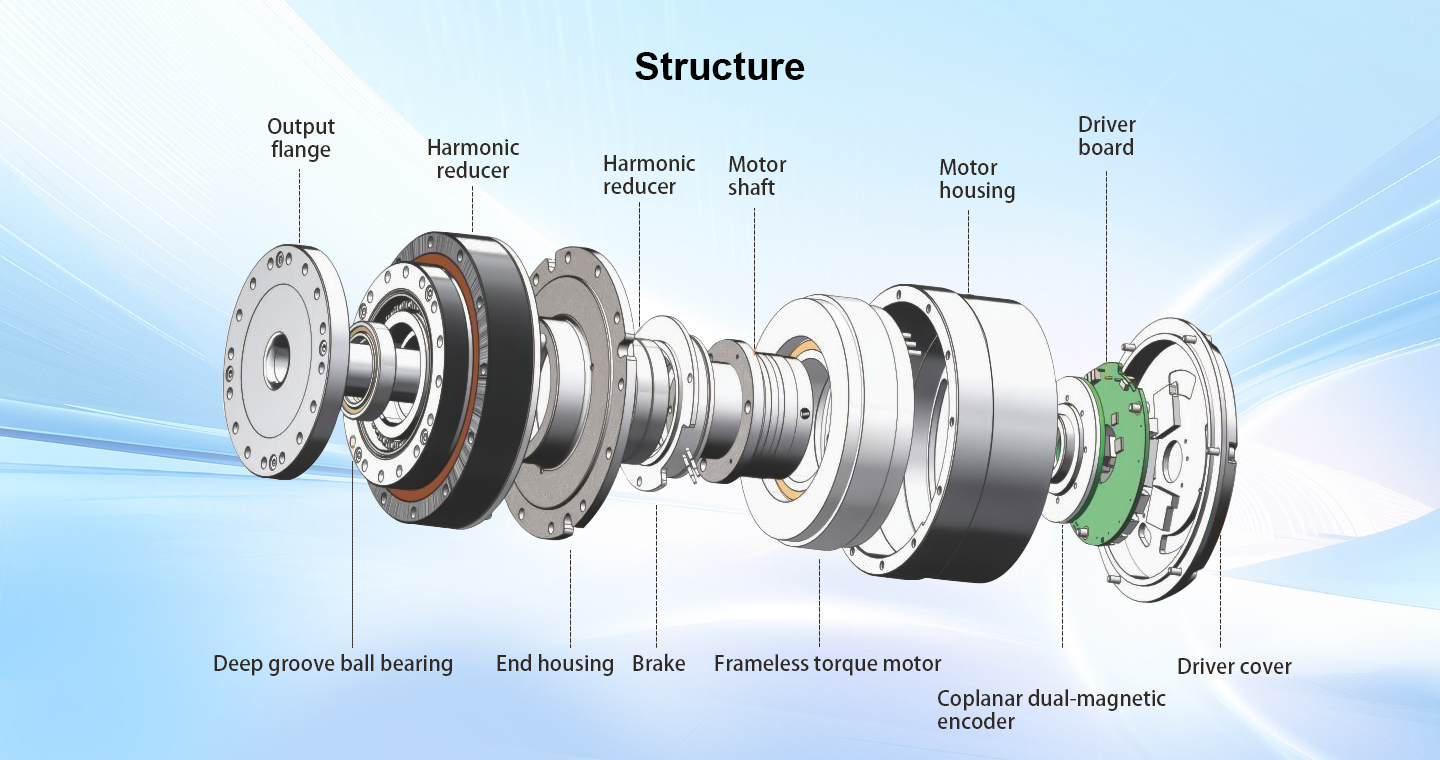 Structure

Output flange

Harmonic reducer

Harmonic reducer

Motor shaft

Motor housing

Driver board

Deep groove ball bearing

End housing

Brake

Frameless torque motor

Coplanar dual-magnetic encoder

Driver cover