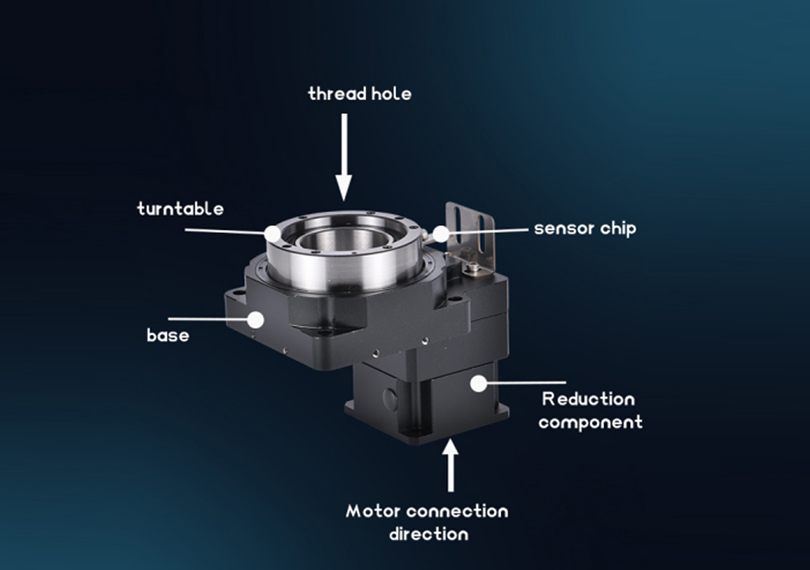 thread hole

turntable

sensor chip

base

Reduction component

Motor connection direction